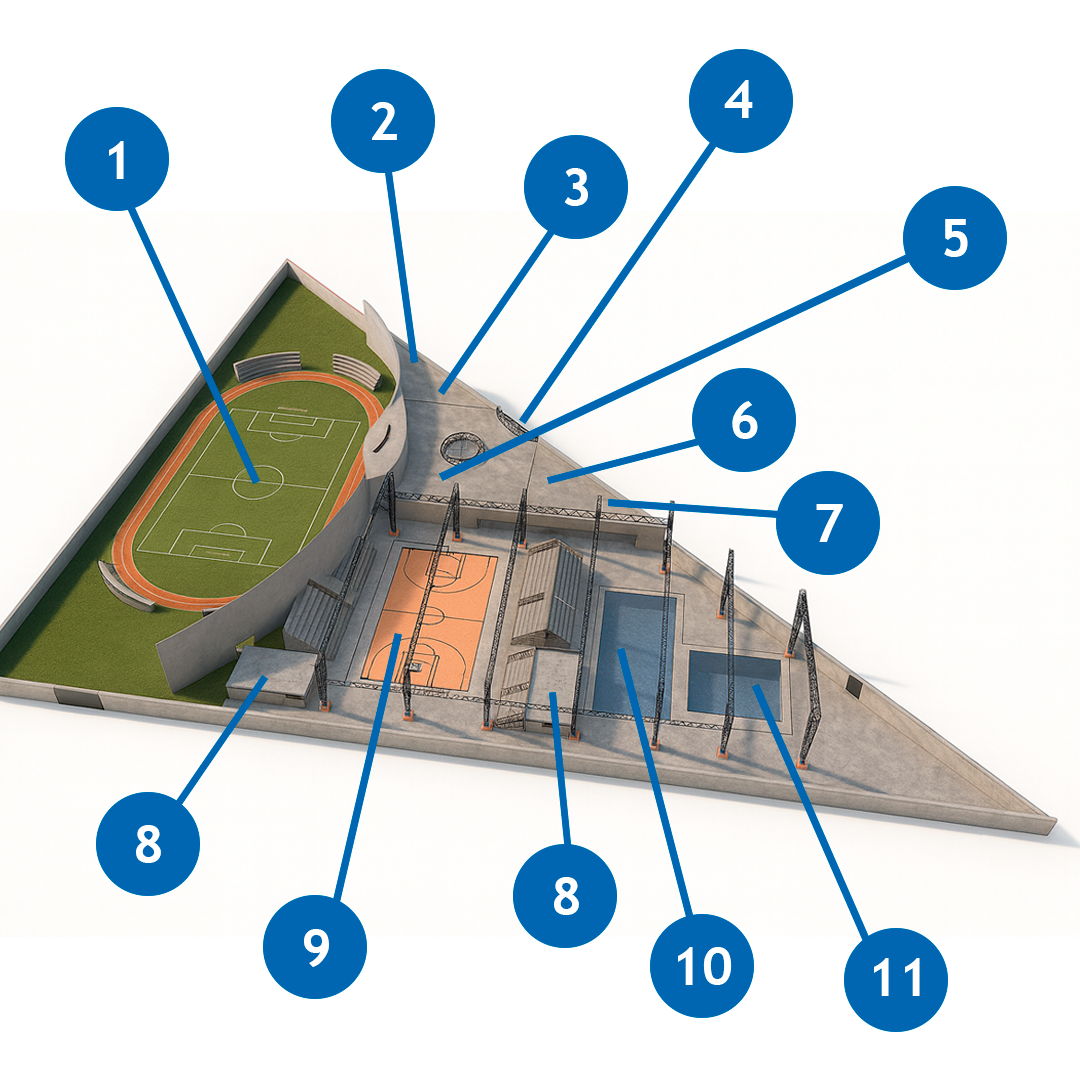 1
2
3
4
5
6
7
8
9
8
10
11